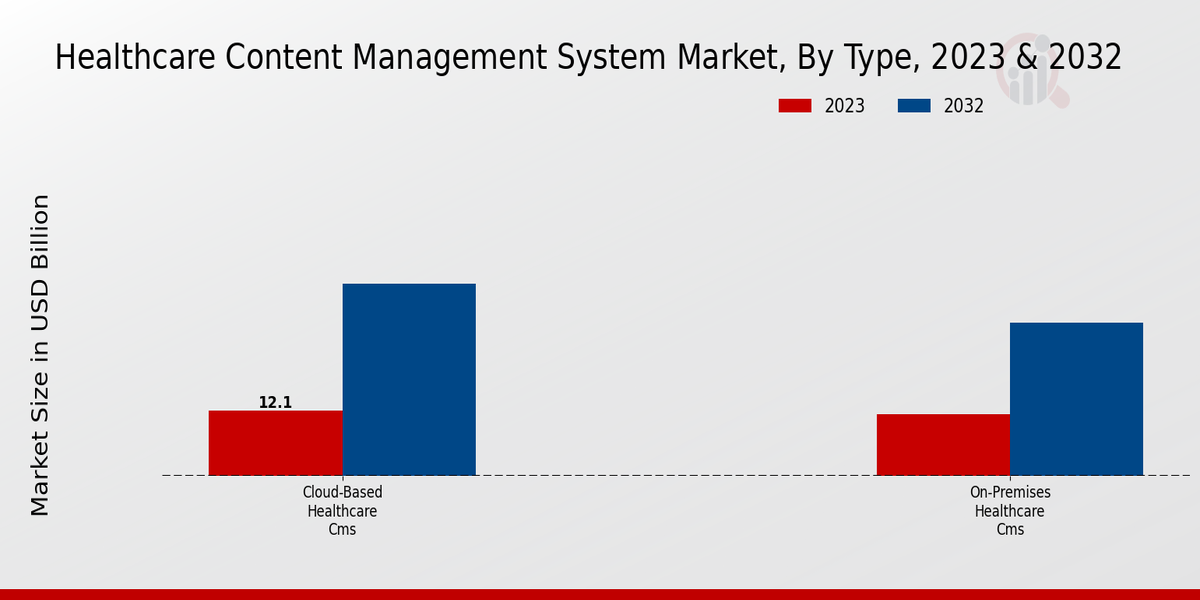 Healthcare Content Management System Market, By Type, 2023 & 2032

2023
2032

Market Size in USD Billion

12.1

Cloud-Based Healthcare Cms

On-Premises Healthcare Cms