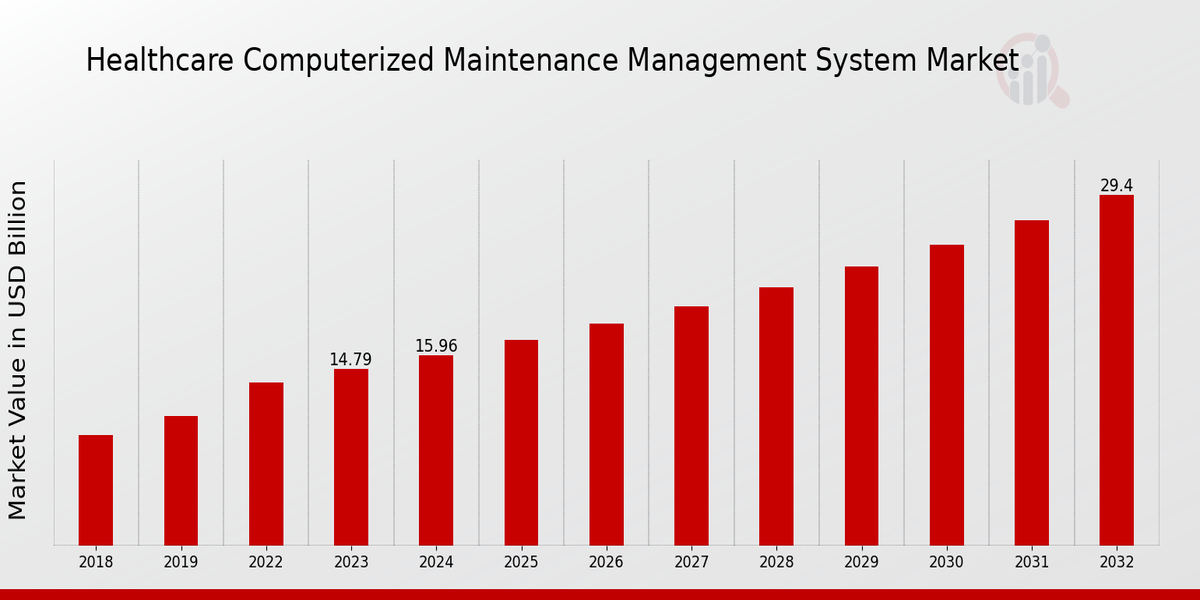 Healthcare Computerized Maintenance Management System Market

Market Value in USD Billion

14.79
15.96
29.4

2018
2019
2022
2023
2024
2025
2026
2027
2028
2029
2030
2031
2032