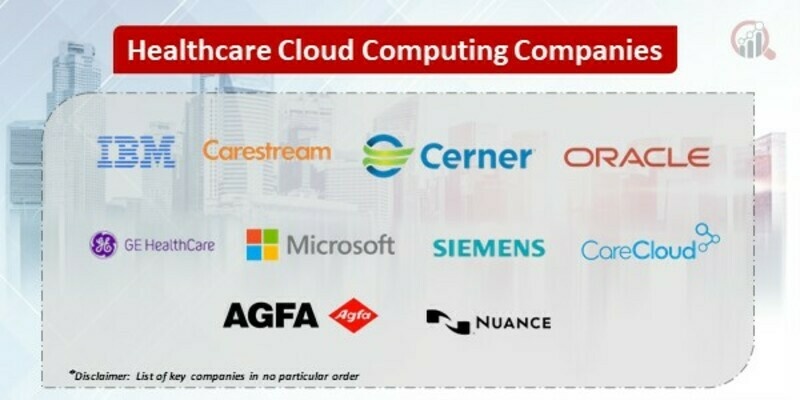 Healthcare Cloud Computing Companies

IBM Carestream Cerner ORACLE

GE HealthCare Microsoft SIEMENS CareCloud

AGFA Agfa NUANCE

*Disclaimer: List of key companies in no particular order