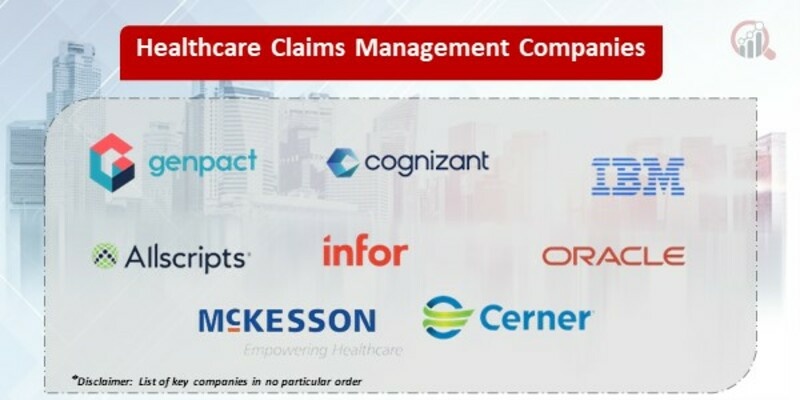 Healthcare Claims Management Companies

genpact

cognizant

IBM

Allscripts

infor

ORACLE

McKESSON
Empowering Healthcare

Cerner

*Disclaimer: List of key companies in no particular order