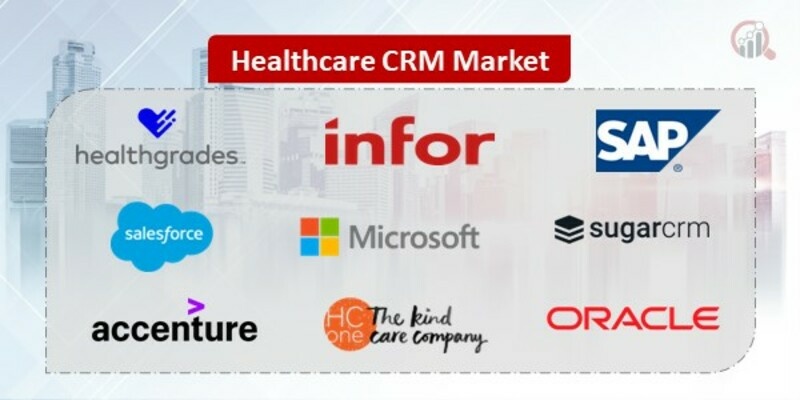 Healthcare CRM Market

healthgrades.

infor

SAP

salesforce

Microsoft

sugarcrm

accenture

HC one The kind care company

ORACLE