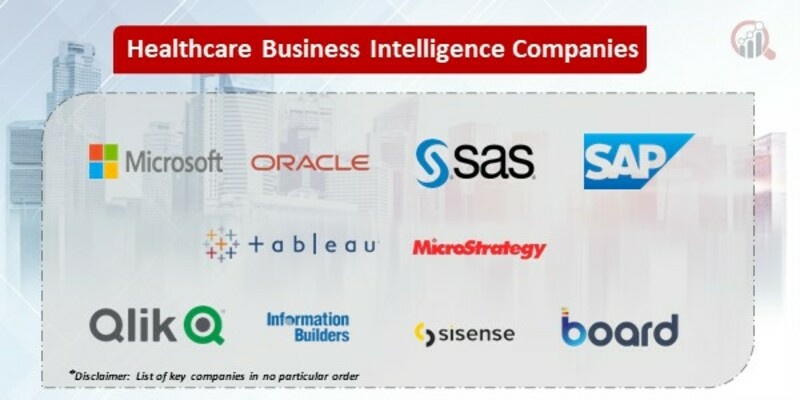 Healthcare Business Intelligence Companies

Microsoft ORACLE sas SAP

+ a b | e a u MicroStrategy

Qlik Information Builders sisense board

*Disclaimer: List of key companies in no particular order