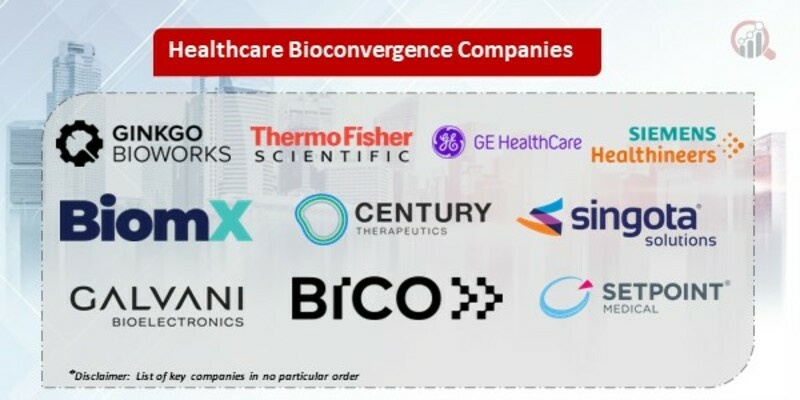 Healthcare Bioconvergence Companies

GINKGO BIOWORKS

ThermoFisher SCIENTIFIC

GE HealthCare

SIEMENS Healthineers

BiomX

CENTURY THERAPEUTICS

singota solutions

GALVANI BIOELECTRONICS

BICO

SETPOINT MEDICAL

*Disclaimer: List of key companies in no particular order