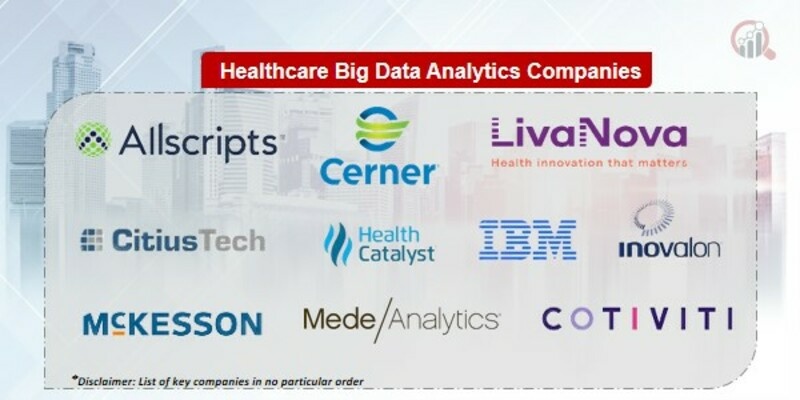 Healthcare Big Data Analytics Companies

Allscripts

Cerner

LivaNova
Health innovation that matters

CitiusTech

Health Catalyst

IBM

inovalon

McKESSON

Mede/Analytics

COTIVITI

*Disclaimer: List of key companies in no particular order