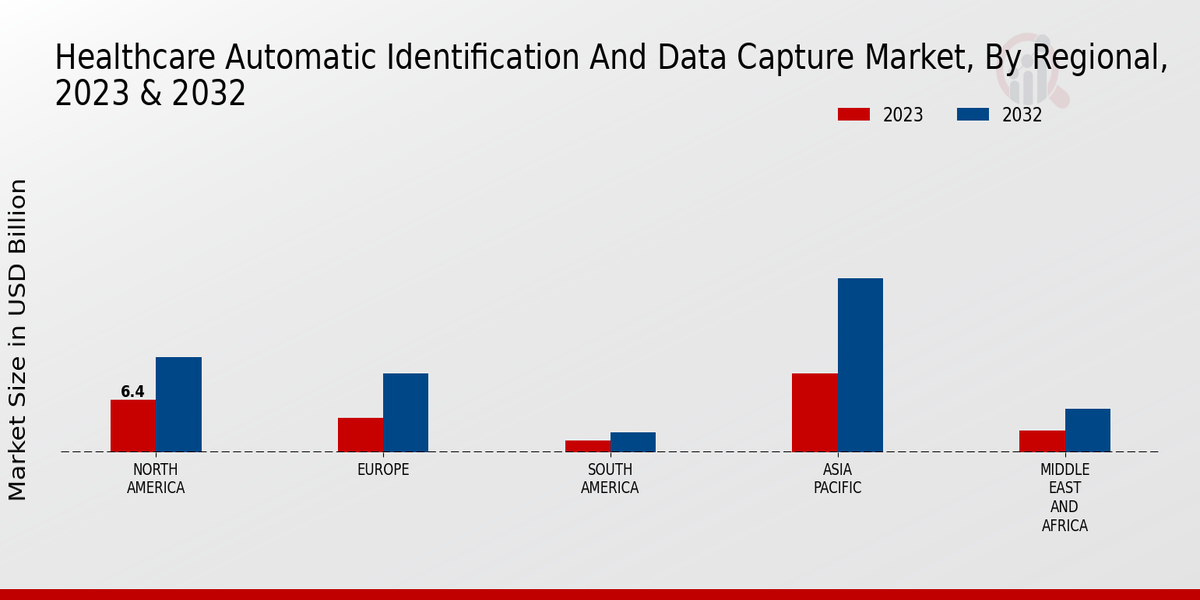 Healthcare Automatic Identification And Data Capture Market, By Regional, 2023 & 2032

2023
2032

Market Size in USD Billion

6.4

NORTH AMERICA
EUROPE
SOUTH AMERICA
ASIA PACIFIC
MIDDLE EAST AND AFRICA