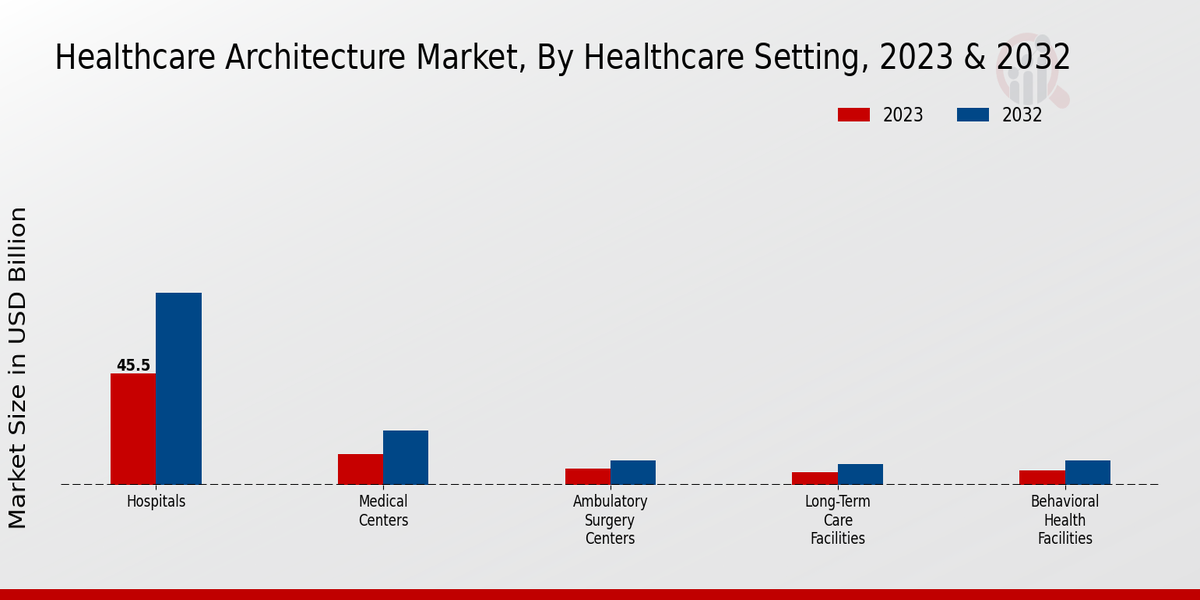 Healthcare Architecture Market, By Healthcare Setting, 2023 & 2032

2023
2032

Market Size in USD Billion

45.5

Hospitals
Medical Centers
Ambulatory Surgery Centers
Long-Term Care Facilities
Behavioral Health Facilities