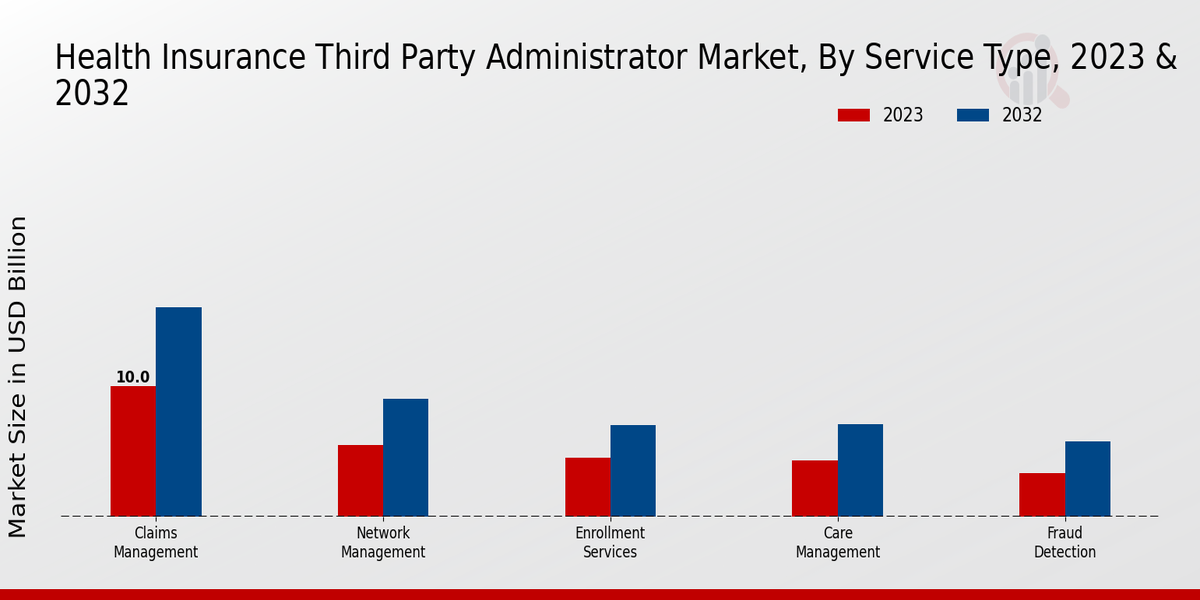 Health Insurance Third Party Administrator Market, By Service Type, 2023 & 2032

2023
2032

Market Size in USD Billion

10.0

Claims Management
Network Management
Enrollment Services
Care Management
Fraud Detection