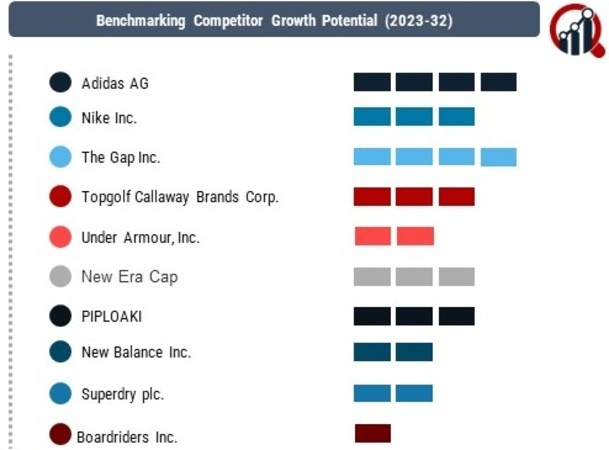 Benchmarking Competitor Growth Potential (2023-32)

Adidas AG

Nike Inc.

The Gap Inc.

Topgolf Callaway Brands Corp.

Under Armour, Inc.

New Era Cap

PIPLOAKI

New Balance Inc.

Superdry plc.

Boardriders Inc.