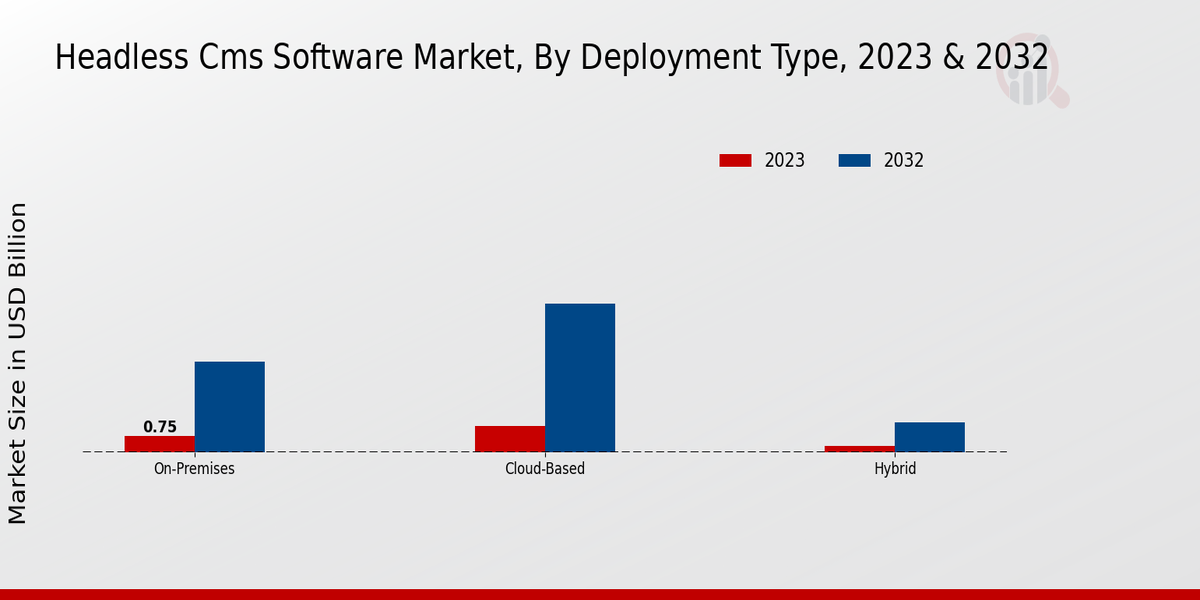 Headless Cms Software Market, By Deployment Type, 2023 & 2032

2023
2032

Market Size in USD Billion

0.75

On-Premises
Cloud-Based
Hybrid