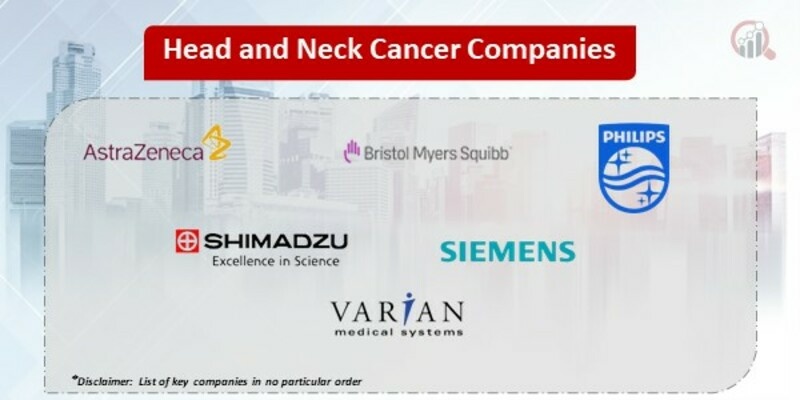 Head and Neck Cancer Companies

AstraZeneca

Bristol Myers Squibb

PHILIPS

SHIMADZU
Excellence in Science

SIEMENS

VARIAN
medical systems

*Disclaimer: List of key companies in no particular order