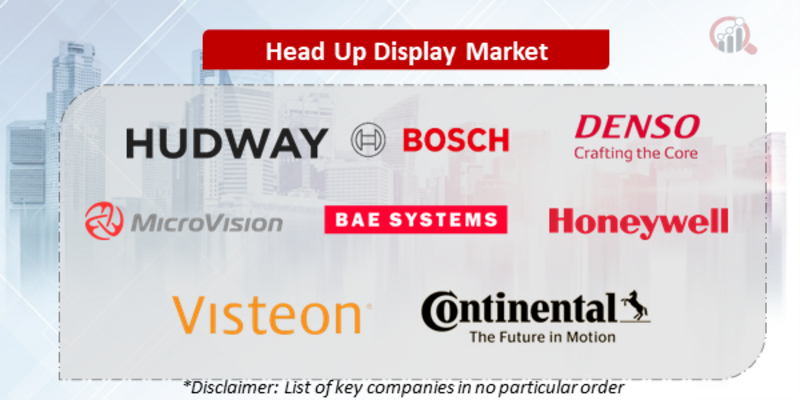 Head Up Display Market

HUDWAY
BOSCH
DENSO
Crafting the Core
MicroVision
BAE SYSTEMS
Honeywell
Visteon
Continental
The Future in Motion

*Disclaimer: List of key companies in no particular order