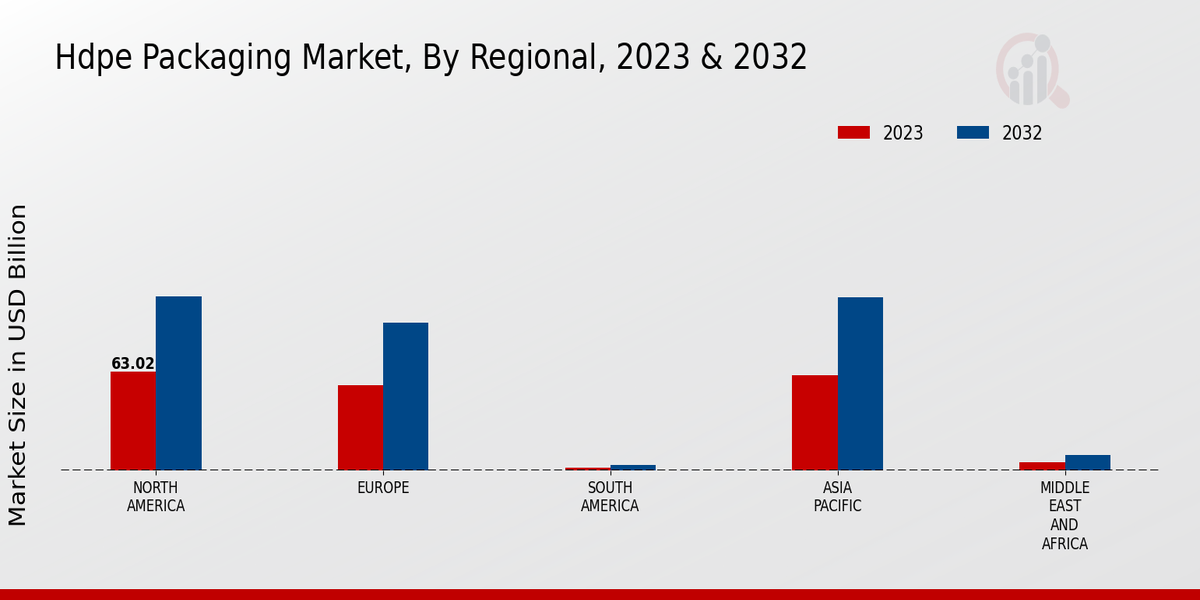 Hdpe Packaging Market, By Regional, 2023 & 2032

2023
2032

Market Size in USD Billion

63.02

NORTH AMERICA
EUROPE
SOUTH AMERICA
ASIA PACIFIC
MIDDLE EAST AND AFRICA