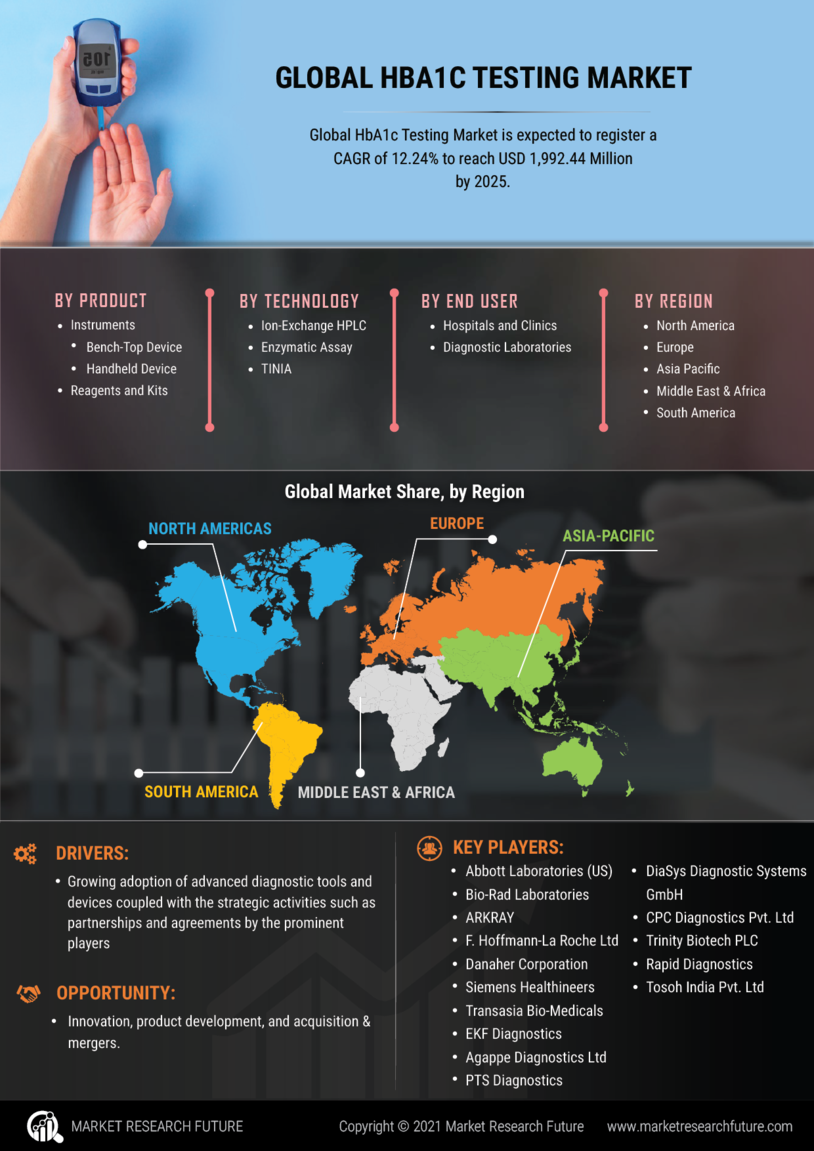 105

GLOBAL HBA1C TESTING MARKET

Global HbA1c Testing Market is expected to register a CAGR of 12.24% to reach USD 1,992.44 Million by 2025.

BY PRODUCT
- Instruments
  - Bench-Top Device
  - Handheld Device
- Reagents and Kits

BY TECHNOLOGY
- Ion-Exchange HPLC
- Enzymatic Assay
- TINIA

BY END USER
- Hospitals and Clinics
- Diagnostic Laboratories

BY REGION
- North America
- Europe
- Asia Pacific
- Middle East & Africa
- South America

Global Market Share, by Region

NORTH AMERICAS
EUROPE
ASIA-PACIFIC
SOUTH AMERICA
MIDDLE EAST & AFRICA

DRIVERS:
- Growing adoption of advanced diagnostic tools and devices coupled with the strategic activities such as partnerships and agreements by the prominent players

OPPORTUNITY:
- Innovation, product development, and acquisition & mergers.

KEY PLAYERS:
- Abbott Laboratories (US)
- Bio-Rad Laboratories
- ARKRAY
- F. Hoffmann-La Roche Ltd
- Danaher Corporation
- Siemens Healthineers
- Transasia Bio-Medicals
- EKF Diagnostics
- Agappe Diagnostics Ltd
- PTS Diagnostics
- DiaSys Diagnostic Systems GmbH
- CPC Diagnostics Pvt. Ltd
- Trinity Biotech PLC
- Rapid Diagnostics
- Tosoh India Pvt. Ltd

MARKET RESEARCH FUTURE
Copyright © 2021 Market Research Future
www.marketresearchfuture.com