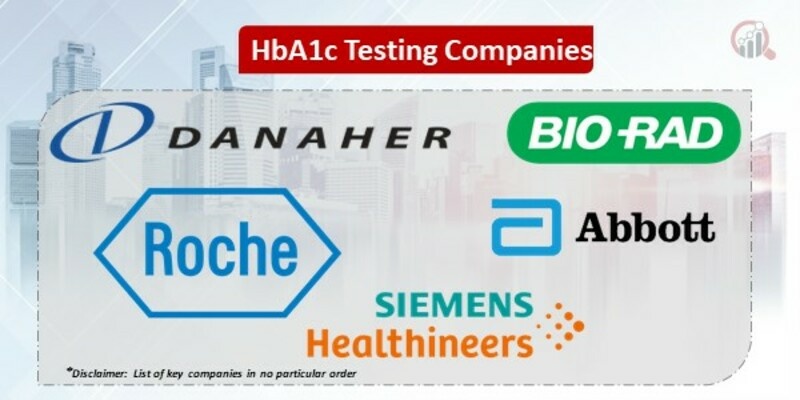 HbA1c Testing Companies

DANAHER

BIO-RAD

Roche

Abbott

SIEMENS Healthineers

*Disclaimer: List of key companies in no particular order