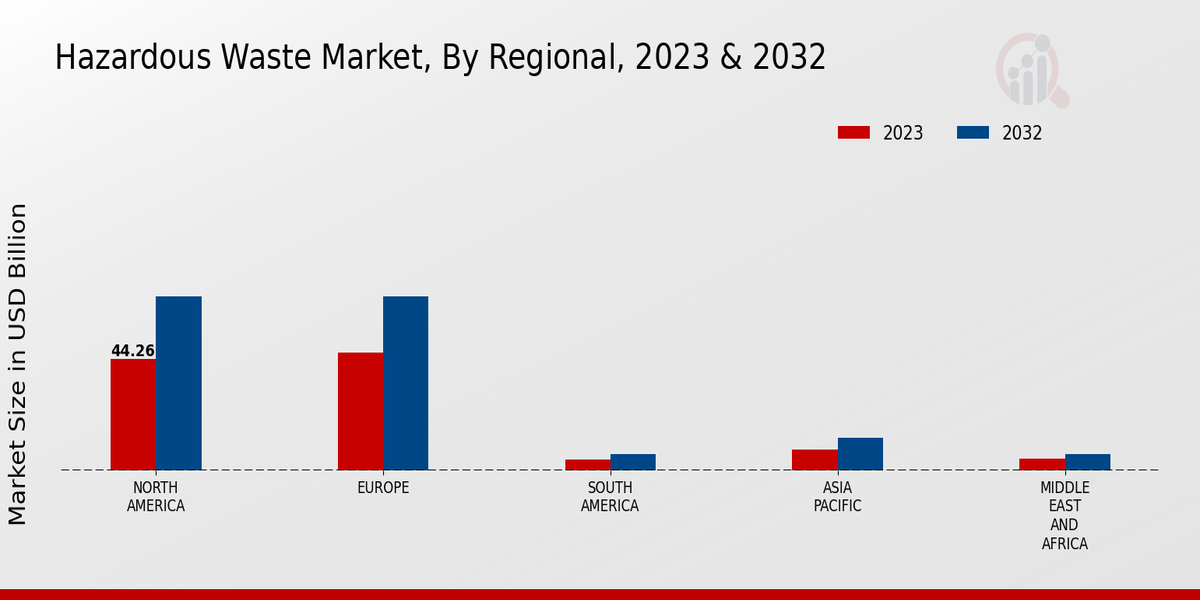 Hazardous Waste Market, By Regional, 2023 & 2032

2023
2032

Market Size in USD Billion

44.26

NORTH AMERICA
EUROPE
SOUTH AMERICA
ASIA PACIFIC
MIDDLE EAST AND AFRICA