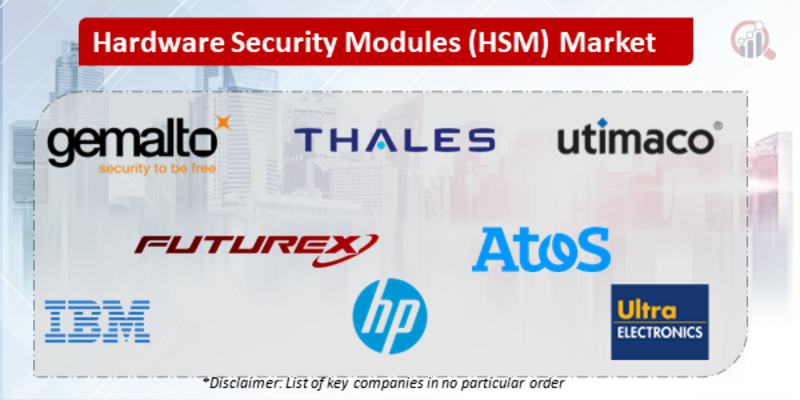 Hardware Security Modules (HSM) Market

gemalto
security to be free

THALES

utimaco

FUTUREX

Atos

IBM

hp

Ultra
ELECTRONICS

*Disclaimer: List of key companies in no particular order