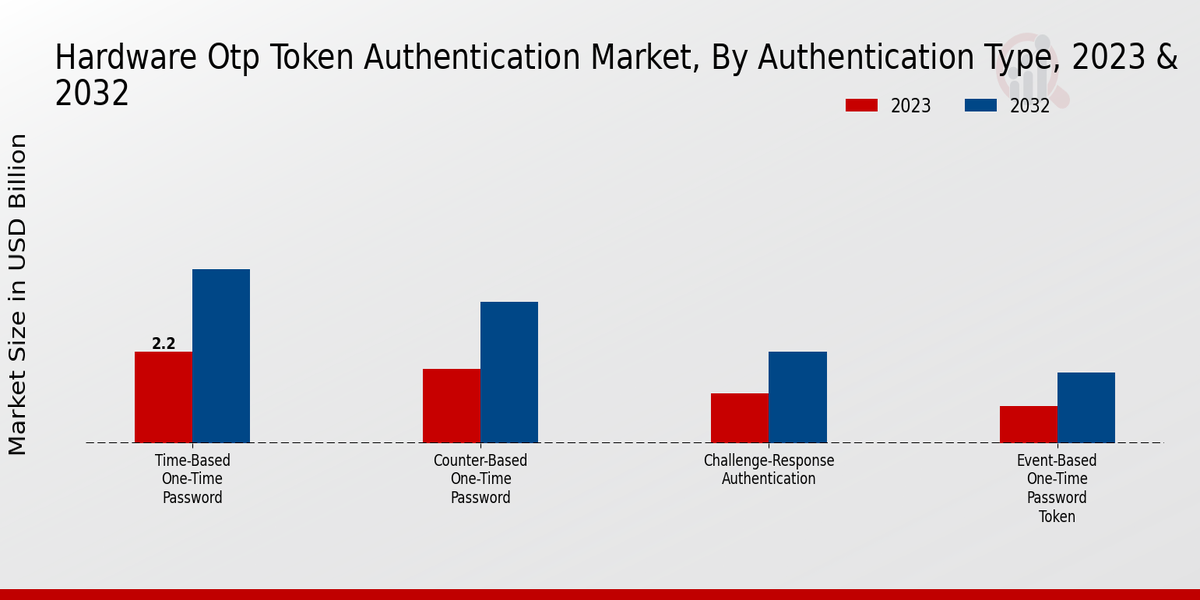 Hardware Otp Token Authentication Market, By Authentication Type, 2023 & 2032

2023
2032

Market Size in USD Billion

2.2

Time-Based One-Time Password

Counter-Based One-Time Password

Challenge-Response Authentication

Event-Based One-Time Password Token