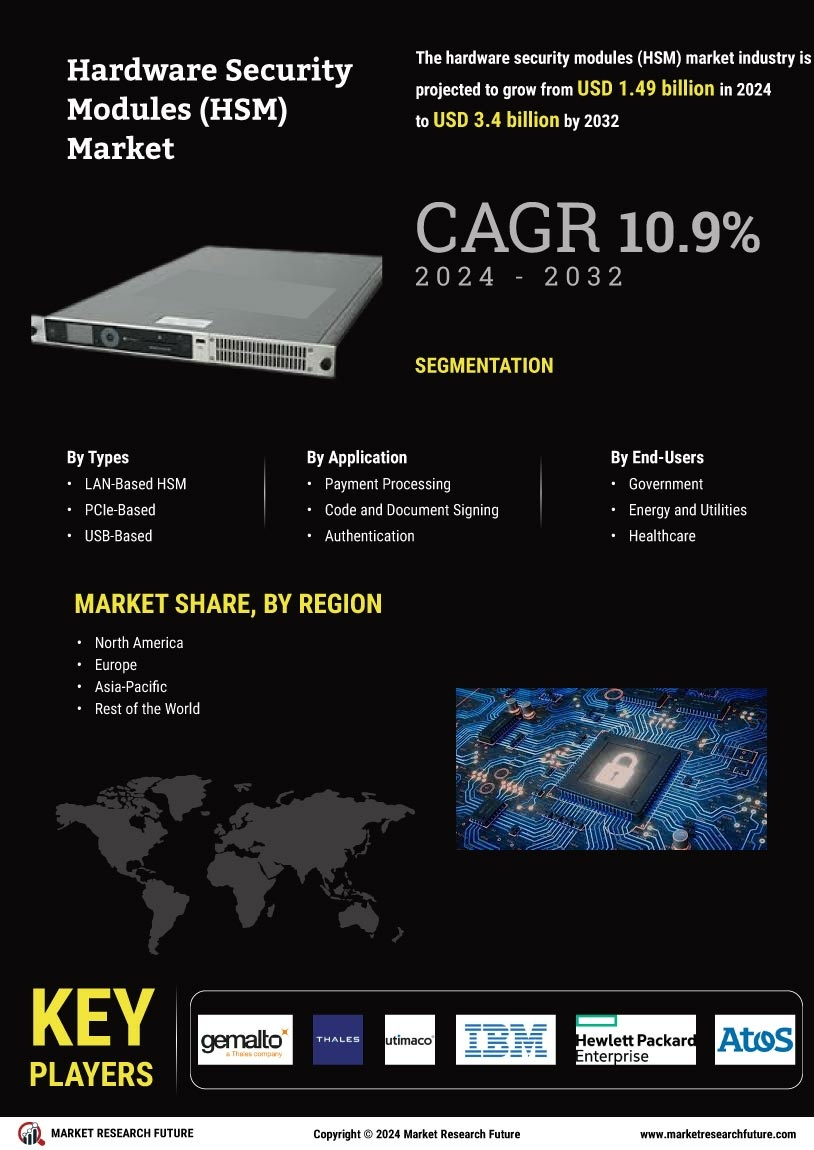 Hardware Security Modules (HSM) Market

The hardware security modules (HSM) market industry is projected to grow from USD 1.49 billion in 2024 to USD 3.4 billion by 2032

CAGR 10.9%
2024 - 2032

SEGMENTATION

By Types
• LAN-Based HSM
• PCIe-Based
• USB-Based

By Application
• Payment Processing
• Code and Document Signing
• Authentication

By End-Users
• Government
• Energy and Utilities
• Healthcare

MARKET SHARE, BY REGION
• North America
• Europe
• Asia-Pacific
• Rest of the World

KEY PLAYERS

gemalto a Thales company
THALES
utimaco
IBM
Hewlett Packard Enterprise
Atos

MARKET RESEARCH FUTURE
Copyright © 2024 Market Research Future
www.marketresearchfuture.com