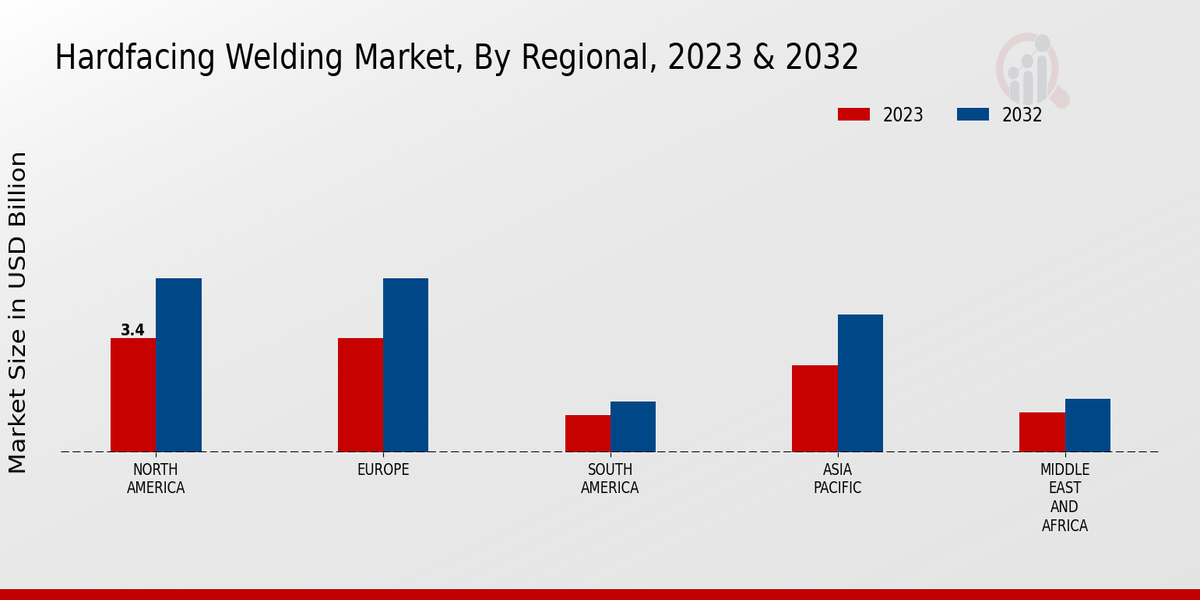 Hardfacing Welding Market, By Regional, 2023 & 2032

2023 2032

Market Size in USD Billion

3.4

NORTH AMERICA

EUROPE

SOUTH AMERICA

ASIA PACIFIC

MIDDLE EAST AND AFRICA