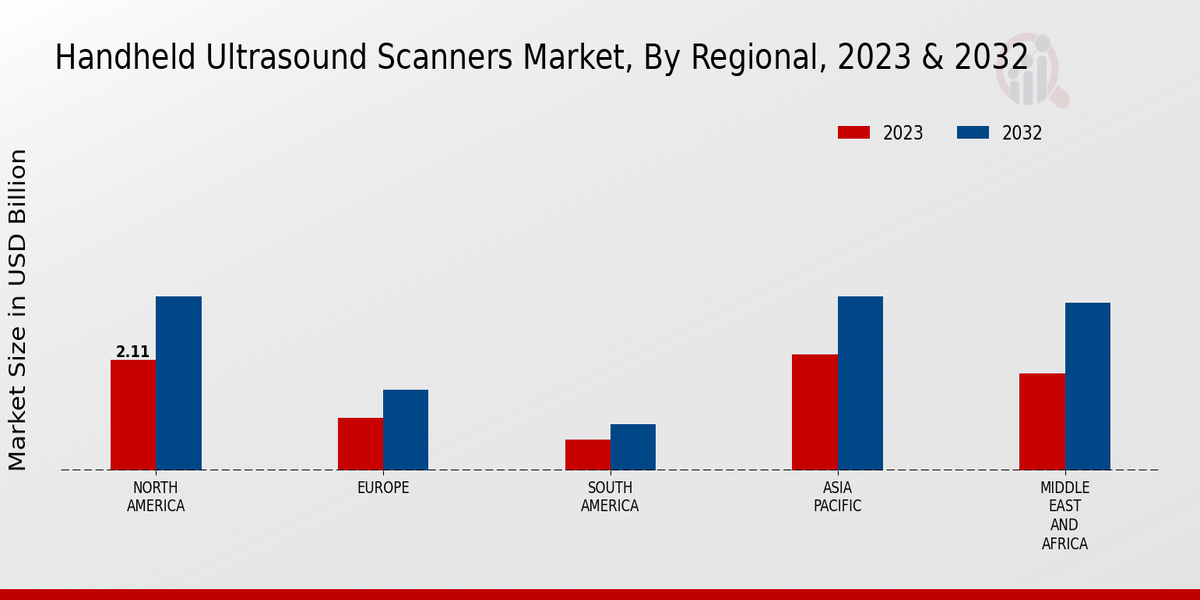 Handheld Ultrasound Scanners Market, By Regional, 2023 & 2032

2023
2032

Market Size in USD Billion

2.11

NORTH AMERICA
EUROPE
SOUTH AMERICA
ASIA PACIFIC
MIDDLE EAST AND AFRICA