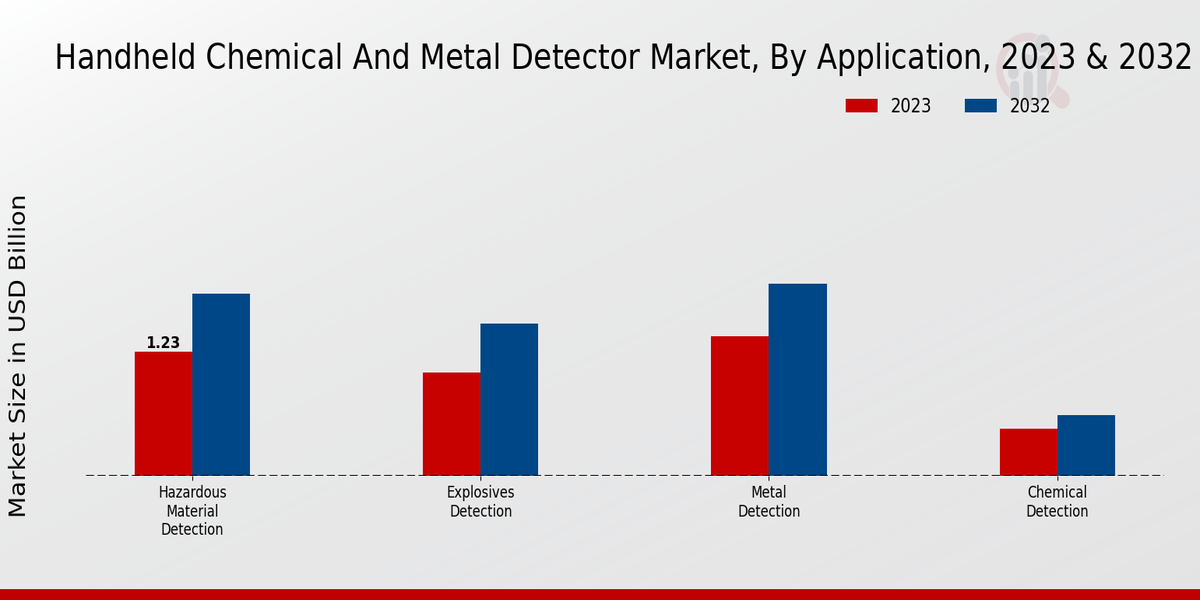 Handheld Chemical And Metal Detector Market, By Application, 2023 & 2032

2023
2032

Market Size in USD Billion

1.23

Hazardous Material Detection

Explosives Detection

Metal Detection

Chemical Detection