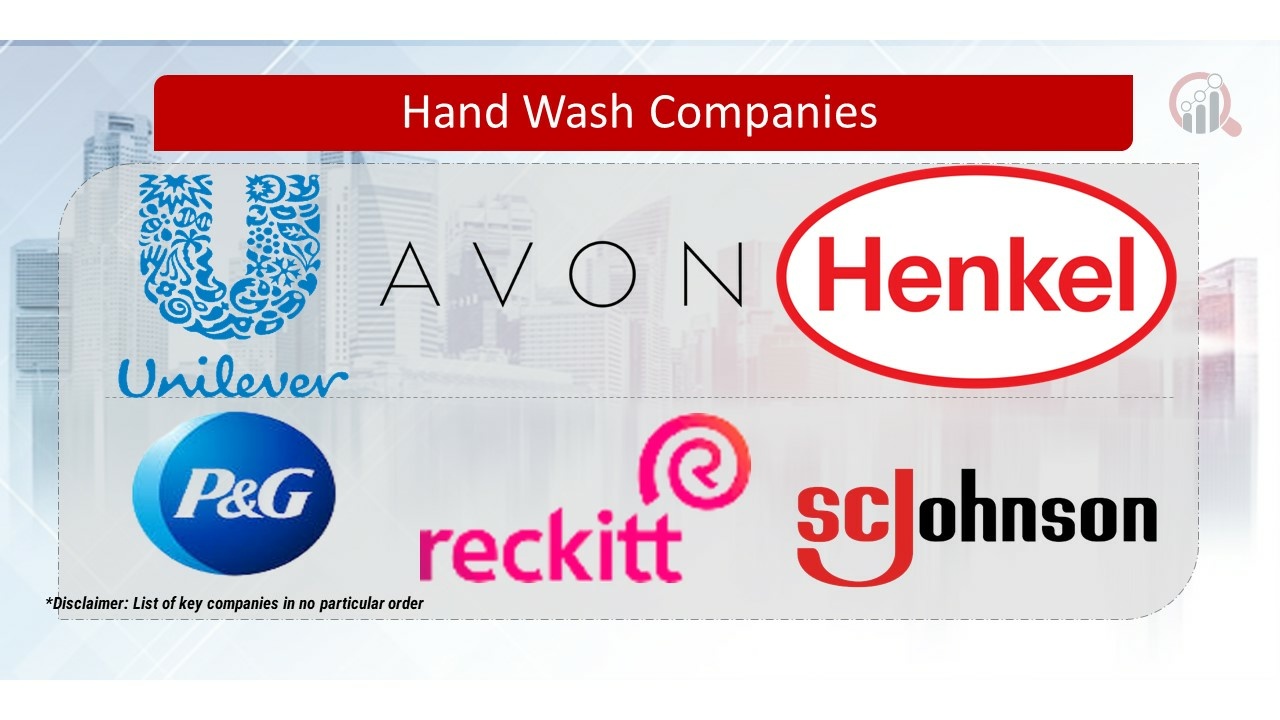 Hand Wash Companies

Unilever

AVON

Henkel

P&G

reckitt

scJohnson

*Disclaimer: List of key companies in no particular order