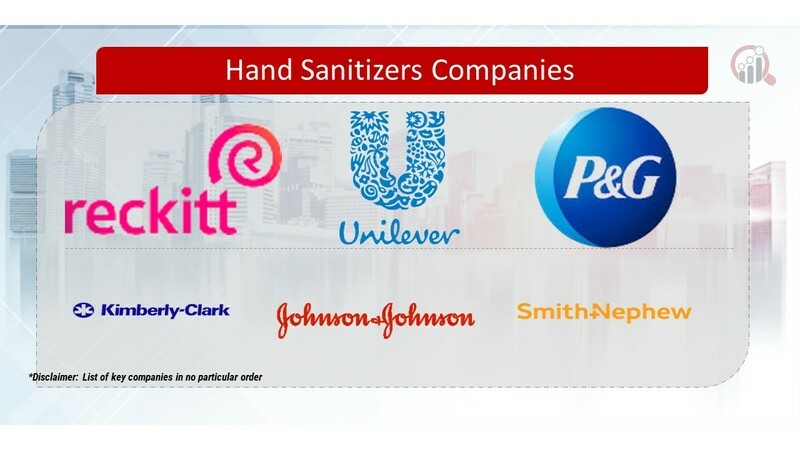 Hand Sanitizers Companies

reckitt

Unilever

P&G

Kimberly-Clark

Johnson&Johnson

Smith+Nephew

*Disclaimer: List of key companies in no particular order