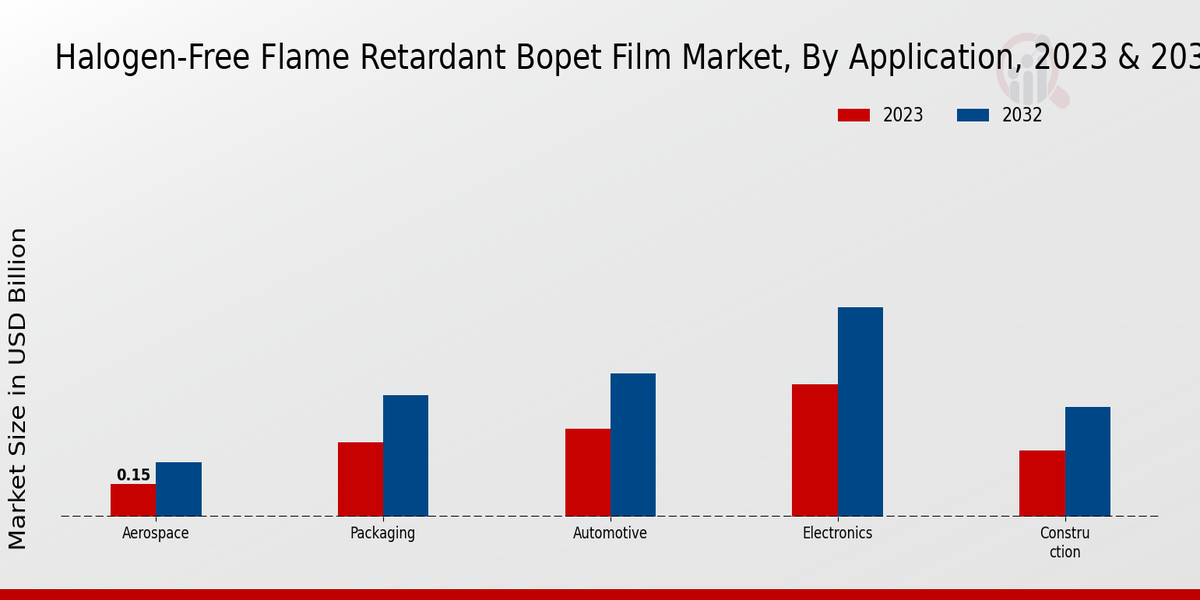 Halogen-Free Flame Retardant Bopet Film Market, By Application, 2023 & 203

2023
2032

Market Size in USD Billion

0.15

Aerospace
Packaging
Automotive
Electronics
Constru ction