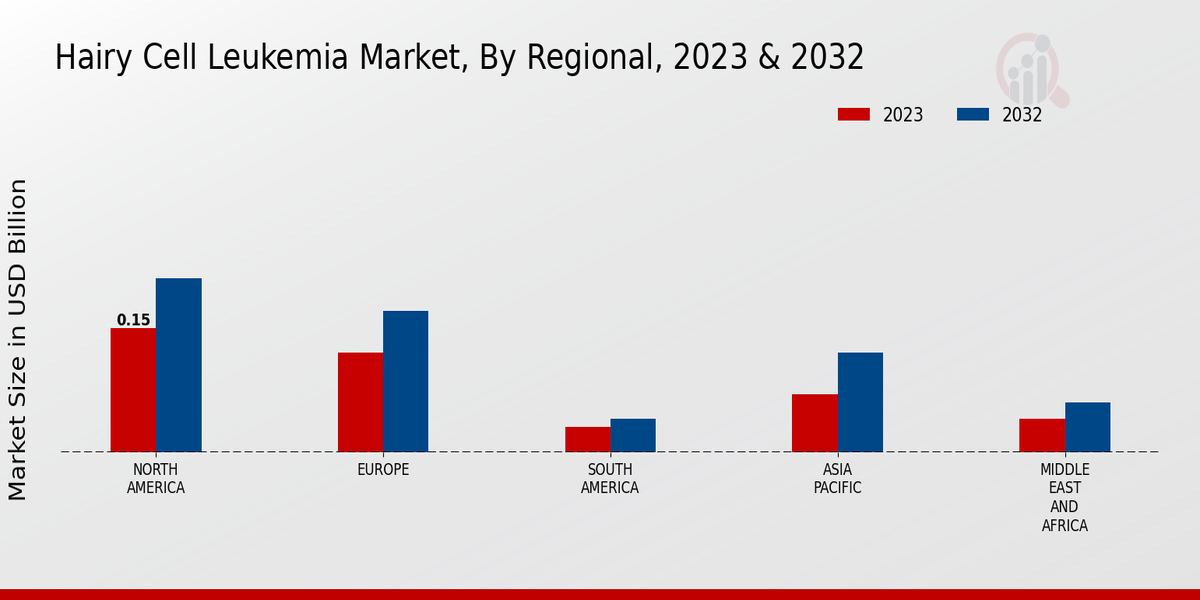 Hairy Cell Leukemia Market, By Regional, 2023 & 2032

2023
2032

Market Size in USD Billion

0.15

NORTH AMERICA
EUROPE
SOUTH AMERICA
ASIA PACIFIC
MIDDLE EAST AND AFRICA