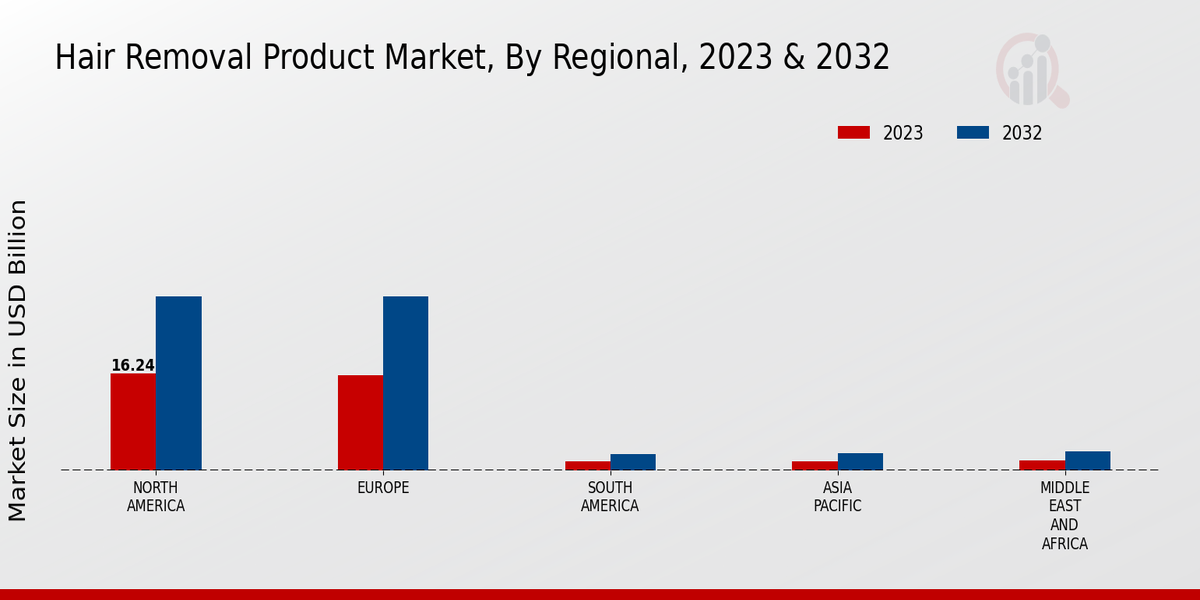 Hair Removal Product Market, By Regional, 2023 & 2032

2023 2032

Market Size in USD Billion

16.24

NORTH AMERICA

EUROPE

SOUTH AMERICA

ASIA PACIFIC

MIDDLE EAST AND AFRICA