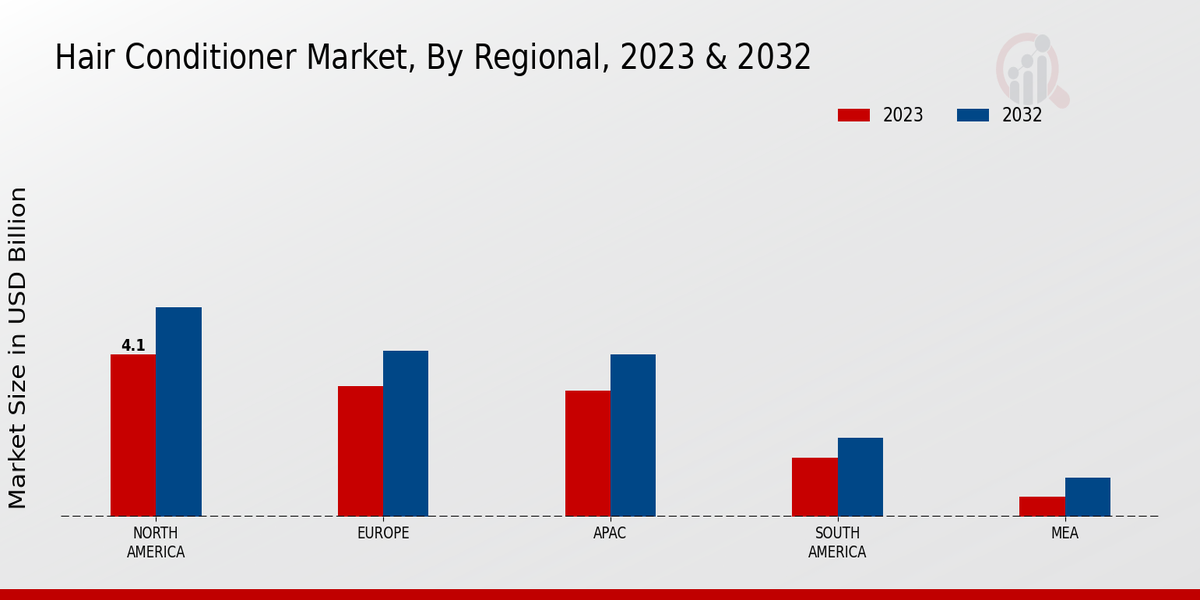 Hair Conditioner Market, By Regional, 2023 & 2032

2023
2032

Market Size in USD Billion

4.1

NORTH AMERICA
EUROPE
APAC
SOUTH AMERICA
MEA