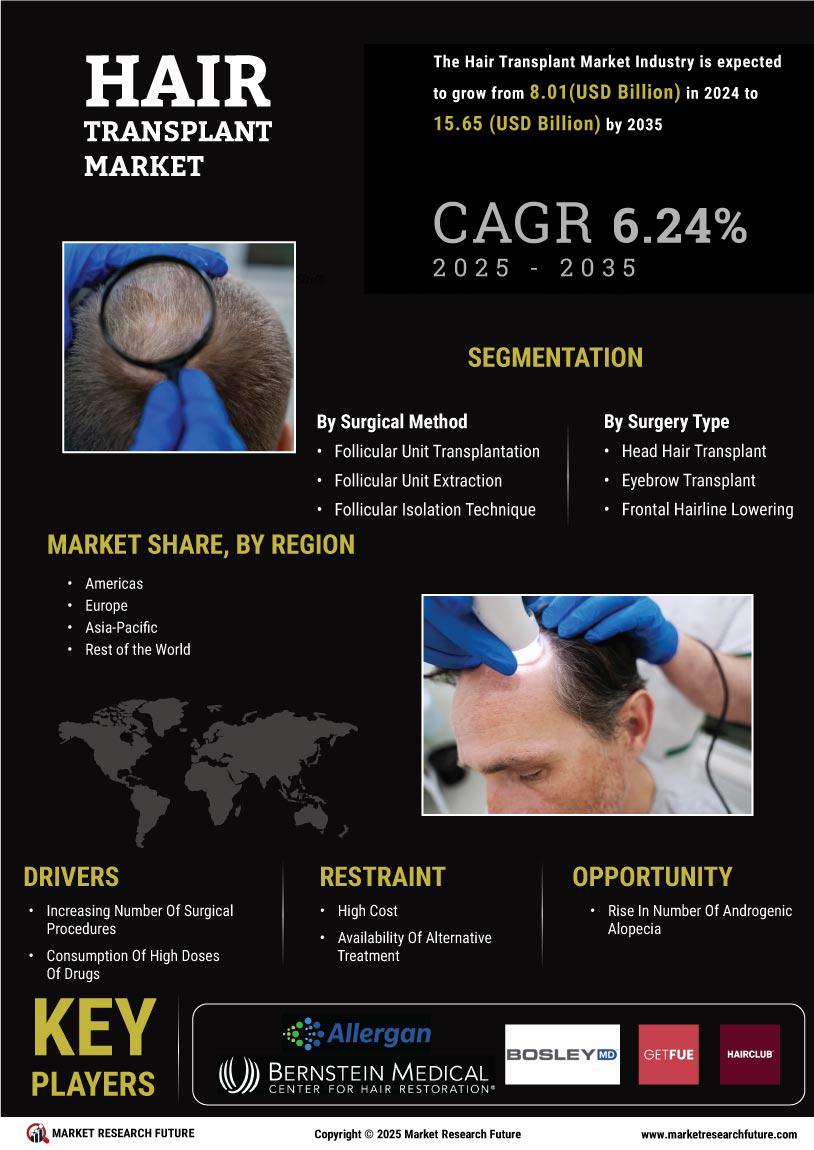 HAIR TRANSPLANT MARKET

The Hair Transplant Market Industry is expected to grow from 8.01(USD Billion) in 2024 to 15.65 (USD Billion) by 2035

CAGR 6.24%
2025 - 2035

SEGMENTATION

By Surgical Method
• Follicular Unit Transplantation
• Follicular Unit Extraction
• Follicular Isolation Technique

By Surgery Type
• Head Hair Transplant
• Eyebrow Transplant
• Frontal Hairline Lowering

MARKET SHARE, BY REGION
• Americas
• Europe
• Asia-Pacific
• Rest of the World

DRIVERS
• Increasing Number Of Surgical Procedures
• Consumption Of High Doses Of Drugs

RESTRAINT
• High Cost
• Availability Of Alternative Treatment

OPPORTUNITY
• Rise In Number Of Androgenic Alopecia

KEY PLAYERS

Allergan
BERNSTEIN MEDICAL CENTER FOR HAIR RESTORATION®
BOSLEY MD
GETFUE
HAIRCLUB

MARKET RESEARCH FUTURE
Copyright © 2025 Market Research Future
www.marketresearchfuture.com