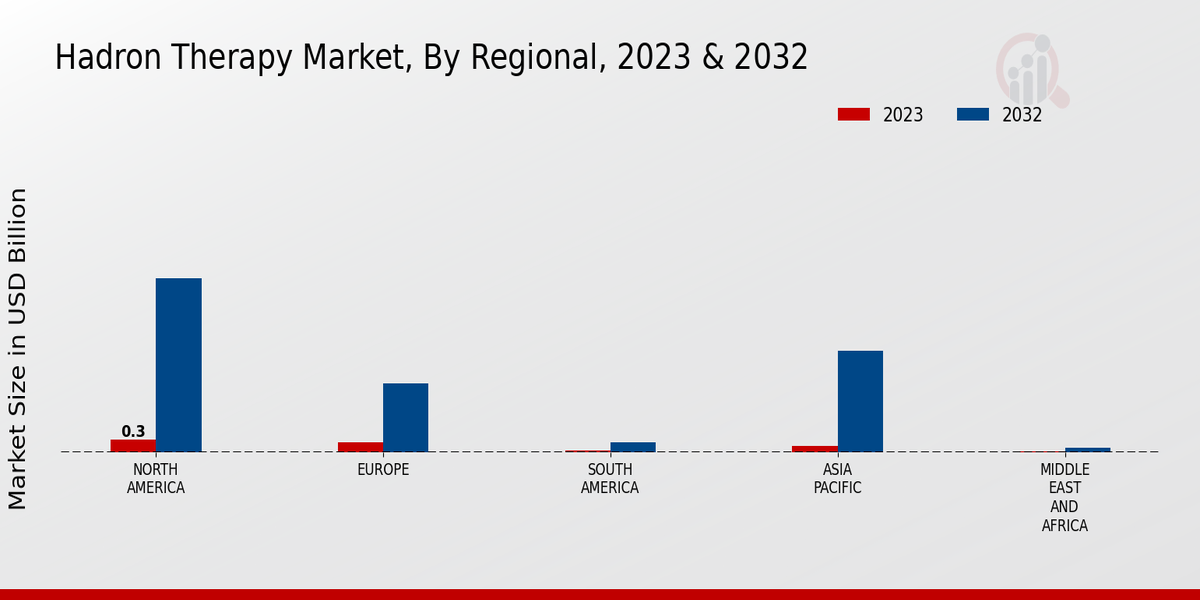 Hadron Therapy Market, By Regional, 2023 & 2032

2023
2032

Market Size in USD Billion

0.3

NORTH AMERICA
EUROPE
SOUTH AMERICA
ASIA PACIFIC
MIDDLE EAST AND AFRICA