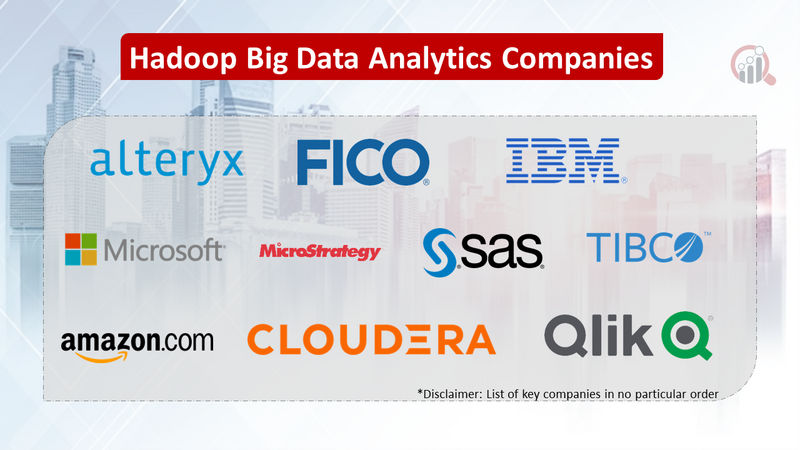 Hadoop Big Data Analytics Companies

alteryx

FICO

IBM

Microsoft

MicroStrategy

sas

TIBCO

amazon.com

CLOUDERA

Qlik

*Disclaimer: List of key companies in no particular order