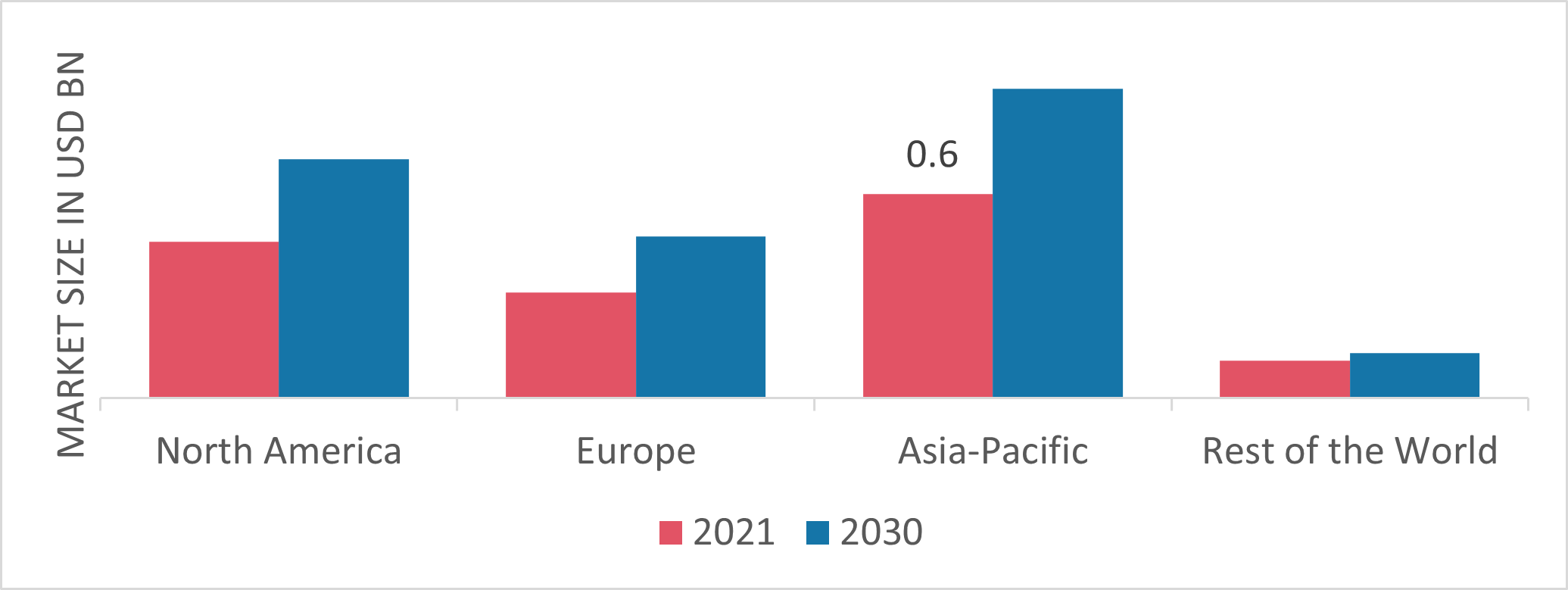 MARKET SIZE IN USD BN

0.6

North America
Europe
Asia-Pacific
Rest of the World

2021 2030