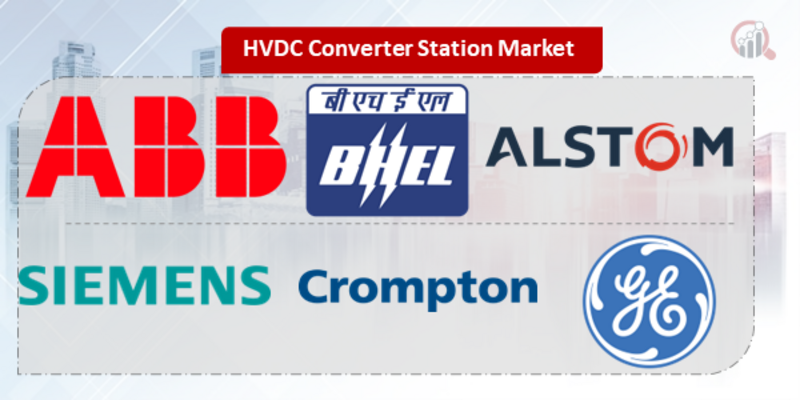 HVDC Converter Station Market

ABB

बी एच ई एल
BHEL

ALSTOM

SIEMENS

Crompton

GE