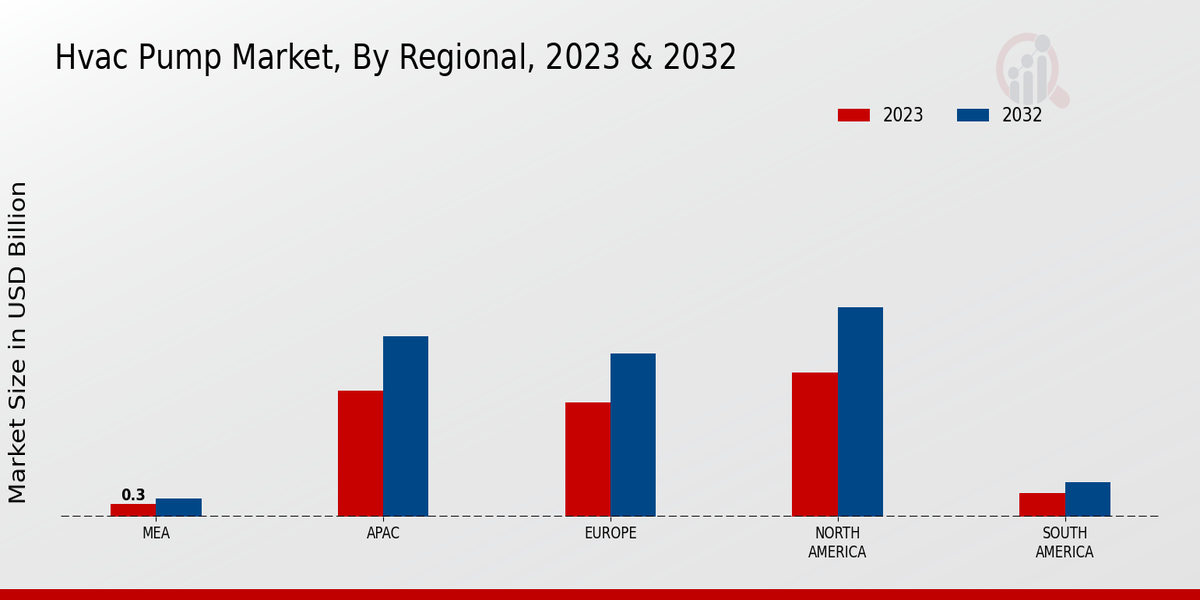 Hvac Pump Market, By Regional, 2023 & 2032

2023
2032

Market Size in USD Billion

0.3

MEA
APAC
EUROPE
NORTH AMERICA
SOUTH AMERICA