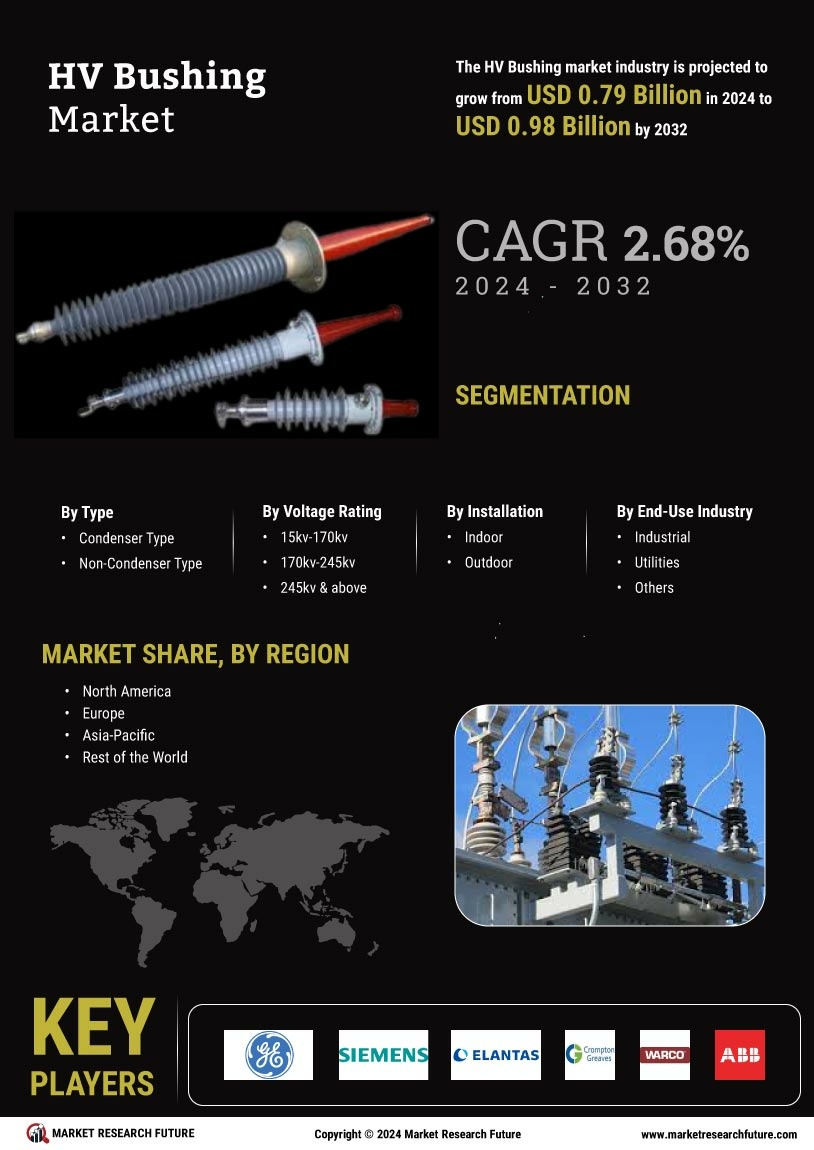 HV Bushing Market

The HV Bushing market industry is projected to grow from USD 0.79 Billion in 2024 to USD 0.98 Billion by 2032

CAGR 2.68%
2024 - 2032

SEGMENTATION

By Type
• Condenser Type
• Non-Condenser Type

By Voltage Rating
• 15kv-170kv
• 170kv-245kv
• 245kv & above

By Installation
• Indoor
• Outdoor

By End-Use Industry
• Industrial
• Utilities
• Others

MARKET SHARE, BY REGION
• North America
• Europe
• Asia-Pacific
• Rest of the World

KEY PLAYERS

GE
SIEMENS
ELANTAS
Crompton Greaves
WARCO
ABB

MARKET RESEARCH FUTURE
Copyright © 2024 Market Research Future
www.marketresearchfuture.com