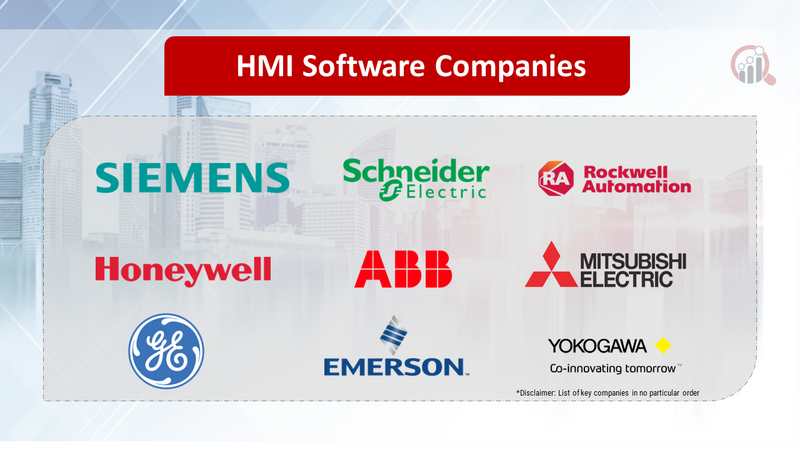 HMI Software Companies

SIEMENS

Schneider Electric

RA Rockwell Automation

Honeywell

ABB

MITSUBISHI ELECTRIC

GE

EMERSON.

YOKOGAWA
Co-innovating tomorrow™

*Disclaimer: List of key companies in no particular order