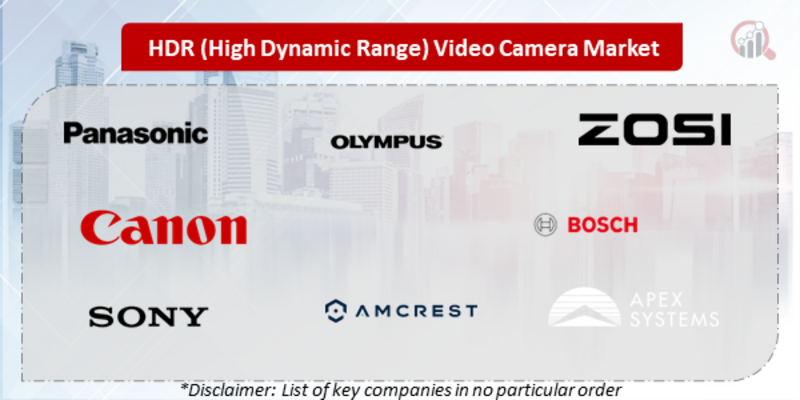 HDR (High Dynamic Range) Video Camera Market

Panasonic

OLYMPUS

ZOSI

Canon

BOSCH

SONY

AMCREST

APEX SYSTEMS

*Disclaimer: List of key companies in no particular order