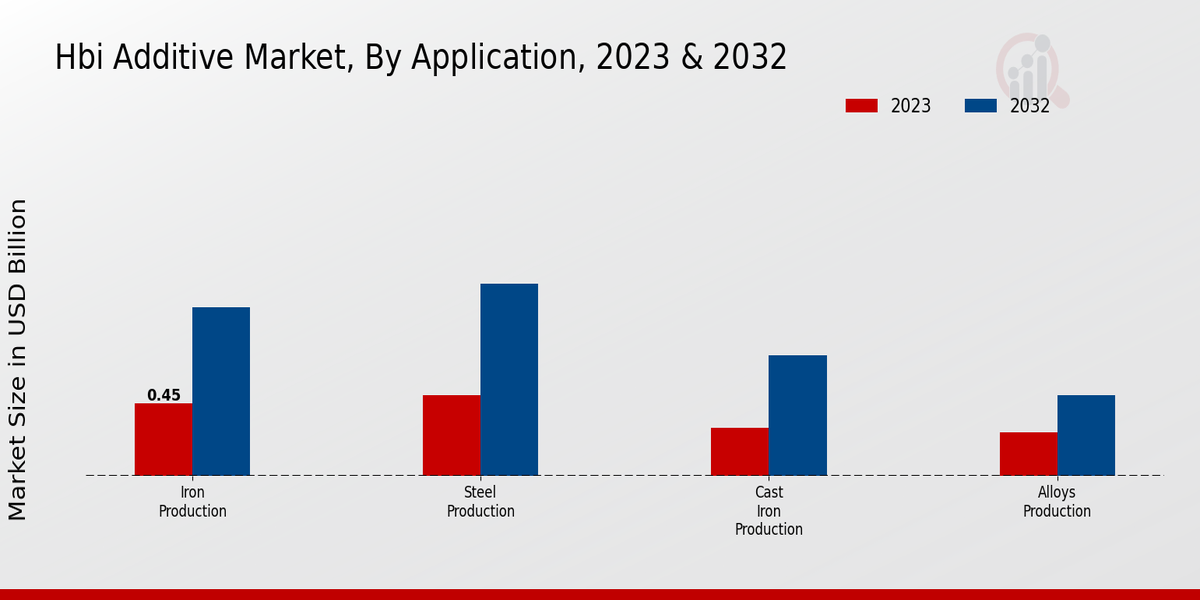 Hbi Additive Market, By Application, 2023 & 2032

2023
2032

Market Size in USD Billion

0.45

Iron Production

Steel Production

Cast Iron Production

Alloys Production