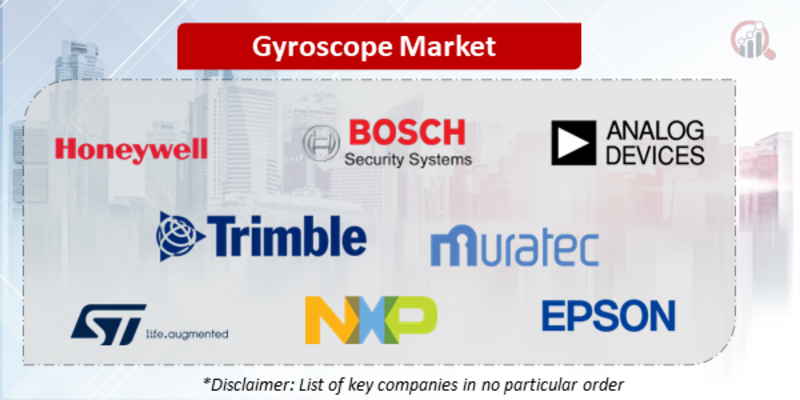 Gyroscope Market

Honeywell

BOSCH
Security Systems

ANALOG DEVICES

Trimble

muratec

ST life.augmented

NXP

EPSON

*Disclaimer: List of key companies in no particular order