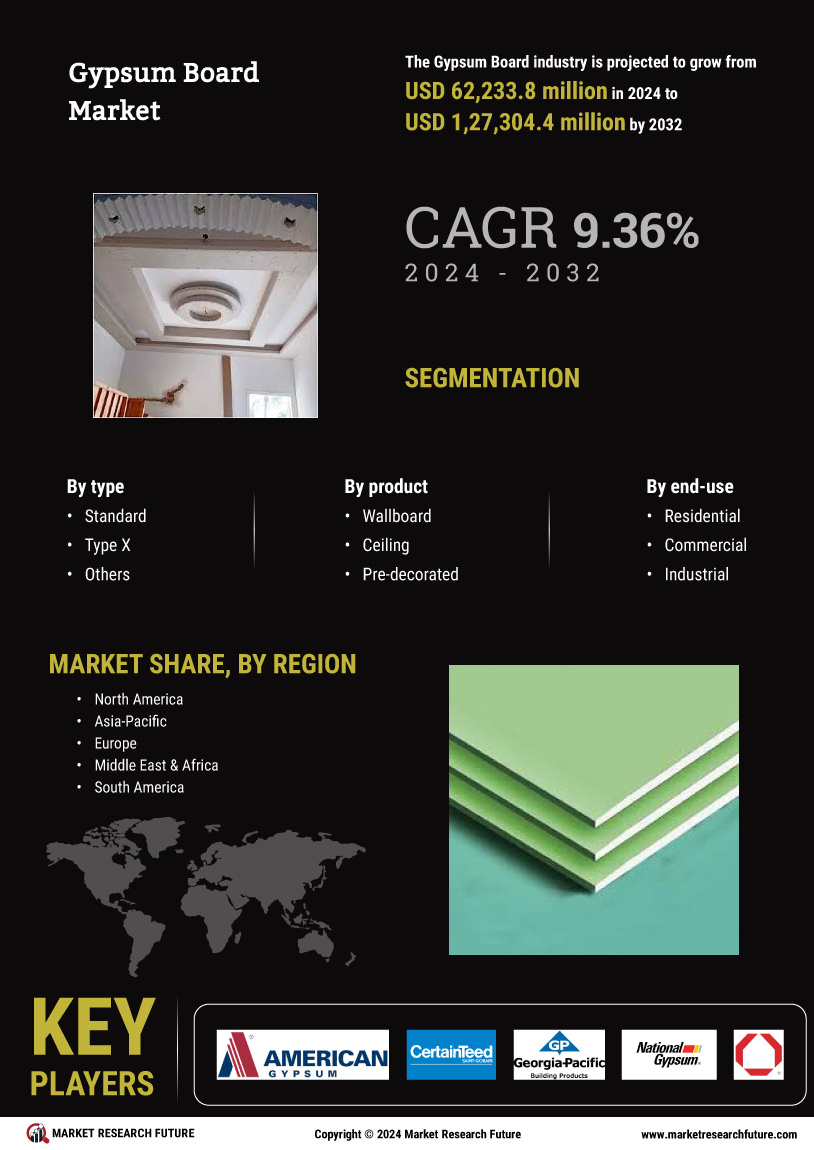 Gypsum Board Market

The Gypsum Board industry is projected to grow from USD 62,233.8 million in 2024 to USD 1,27,304.4 million by 2032

CAGR 9.36%
2024 - 2032

SEGMENTATION

By type
• Standard
• Type X
• Others

By product
• Wallboard
• Ceiling
• Pre-decorated

By end-use
• Residential
• Commercial
• Industrial

MARKET SHARE, BY REGION
• North America
• Asia-Pacific
• Europe
• Middle East & Africa
• South America

KEY PLAYERS

AMERICAN GYPSUM

CertainTeed SAINT-GOBAIN

GP Georgia-Pacific Building Products

National Gypsum

MARKET RESEARCH FUTURE

Copyright © 2024 Market Research Future

www.marketresearchfuture.com