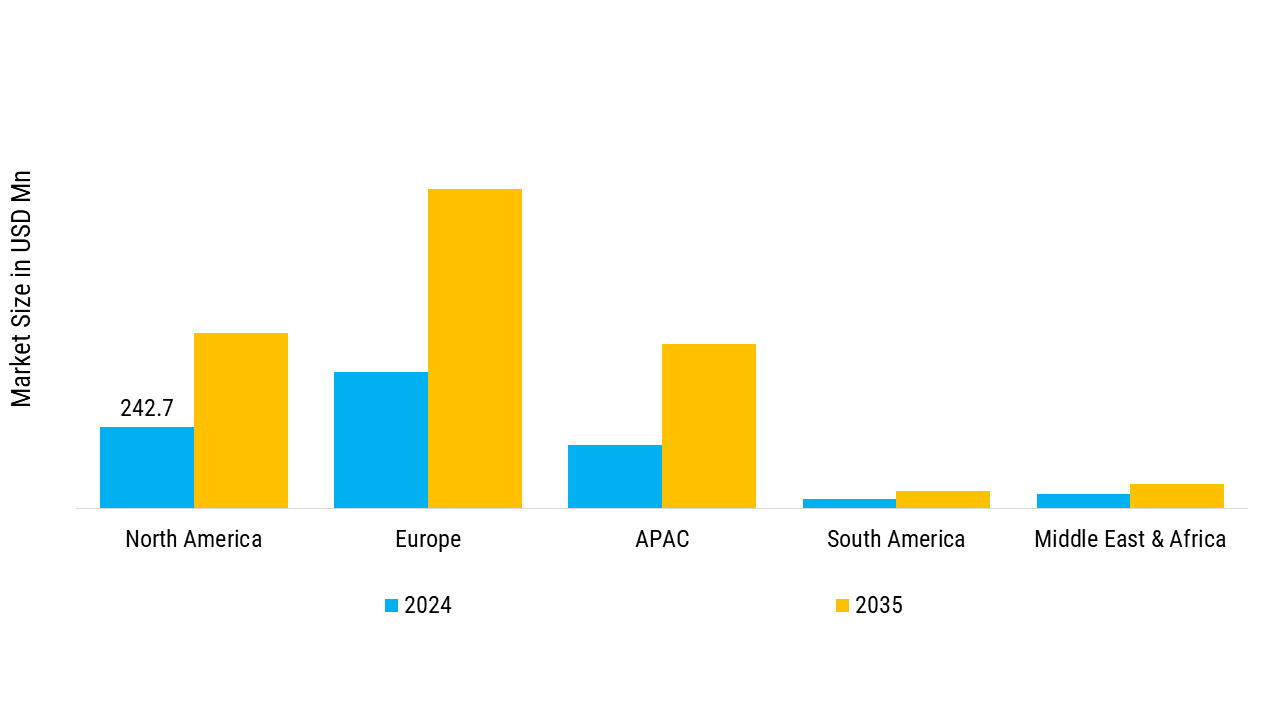 Market Size in USD Mn

242.7

North America
Europe
APAC
South America
Middle East & Africa

2024
2035