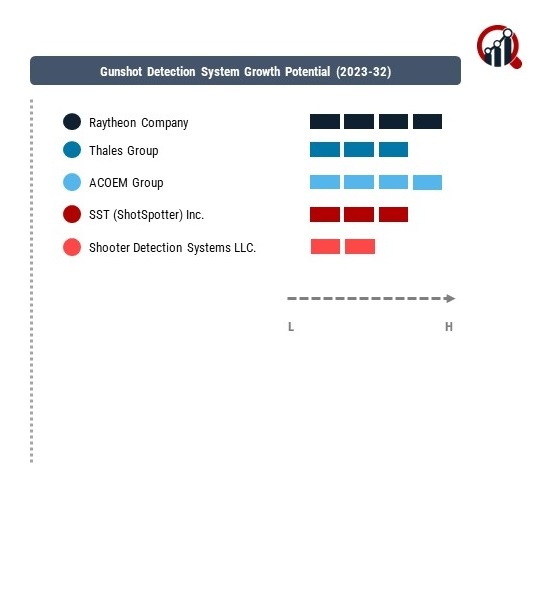 Gunshot Detection System Growth Potential (2023-32)

Raytheon Company
Thales Group
ACOEM Group
SST (ShotSpotter) Inc.
Shooter Detection Systems LLC.

L
H