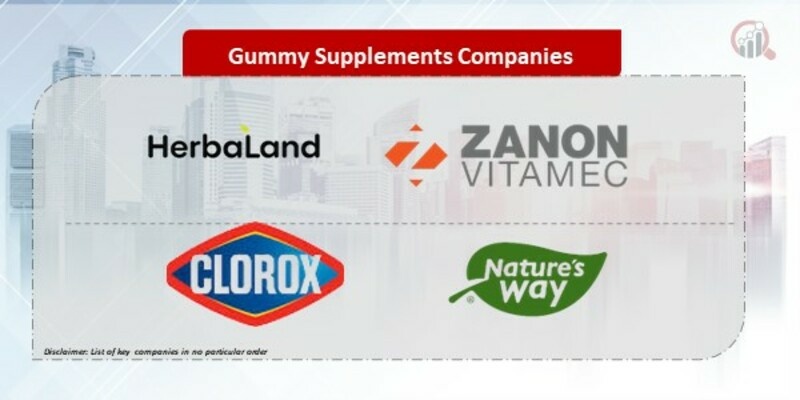 Gummy Supplements Companies

HerbaLand

ZANON VITAMEC

CLOROX

Nature's Way

Disclaimer: List of key companies in no particular order