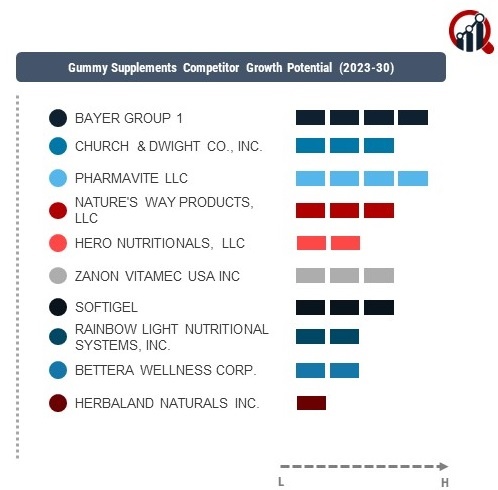 Gummy Supplements Competitor Growth Potential (2023-30)

BAYER GROUP 1

CHURCH & DWIGHT CO., INC.

PHARMAVITE LLC

NATURE'S WAY PRODUCTS, LLC

HERO NUTRITIONALS, LLC

ZANON VITAMEC USA INC

SOFTIGEL

RAINBOW LIGHT NUTRITIONAL SYSTEMS, INC.

BETTERA WELLNESS CORP.

HERBALAND NATURALS INC.

L

H