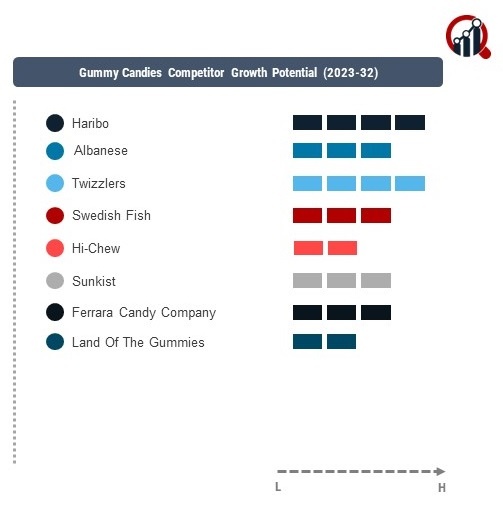 Gummy Candies Competitor Growth Potential (2023-32)

Haribo

Albanese

Twizzlers

Swedish Fish

Hi-Chew

Sunkist

Ferrara Candy Company

Land Of The Gummies

L

H