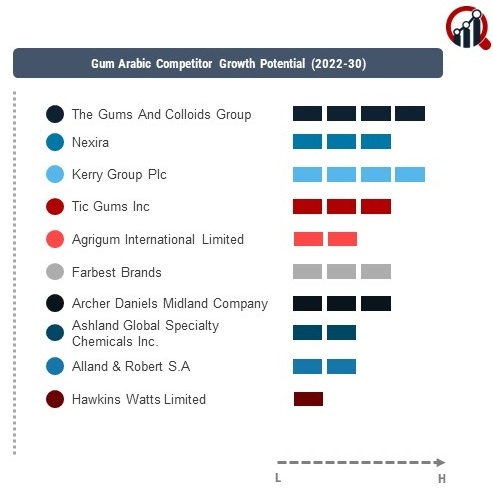 Gum Arabic Competitor Growth Potential (2022-30)

The Gums And Colloids Group

Nexira

Kerry Group Plc

Tic Gums Inc

Agrigum International Limited

Farbest Brands

Archer Daniels Midland Company

Ashland Global Specialty Chemicals Inc.

Alland & Robert S.A

Hawkins Watts Limited

L

H