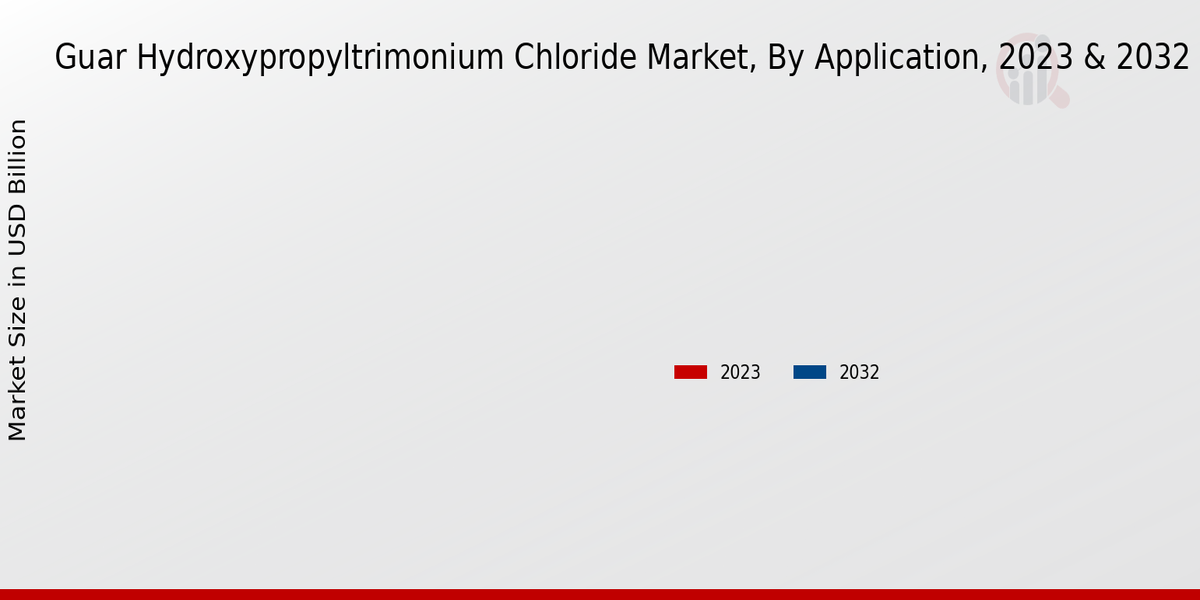 Guar Hydroxypropyltrimonium Chloride Market, By Application, 2023 & 2032

Market Size in USD Billion

2023
2032